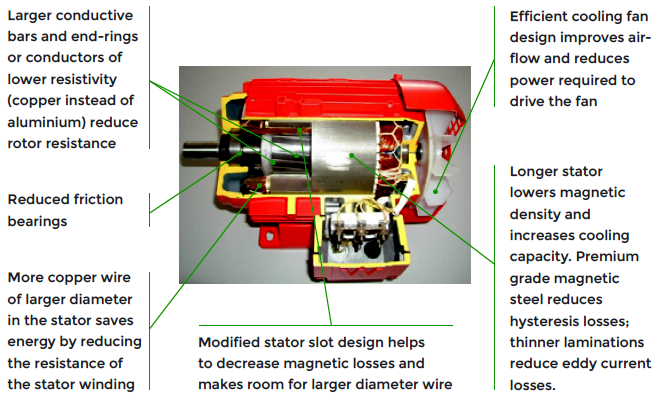 Larger conductive bars and end-rings or conductors of lower resistivity (copper instead of aluminium) reduce rotor resistance

Reduced friction bearings

More copper wire of larger diameter in the stator saves energy by reducing the resistance of the stator winding

Modified stator slot design helps to decrease magnetic losses and makes room for larger diameter wire

Efficient cooling fan design improves air-flow and reduces power required to drive the fan

Longer stator lowers magnetic density and increases cooling capacity. Premium grade magnetic steel reduces hysteresis losses; thinner laminations reduce eddy current losses.